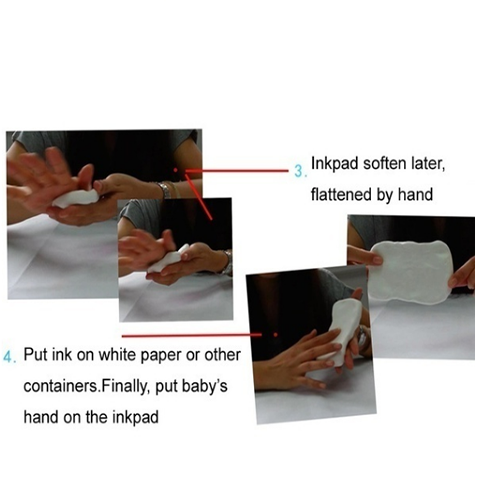 3. Inkpad soften later, flattened by hand

4. Put ink on white paper or other containers.Finally, put baby's hand on the inkpad