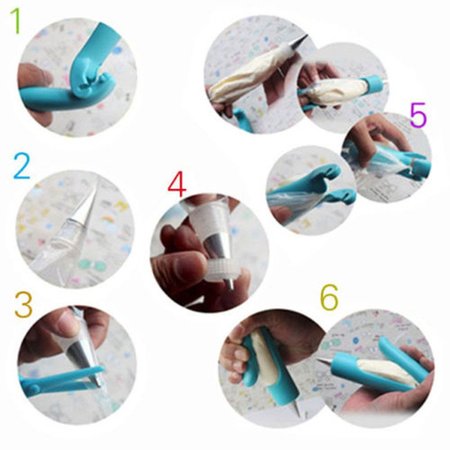 1

2

3

4

5

6