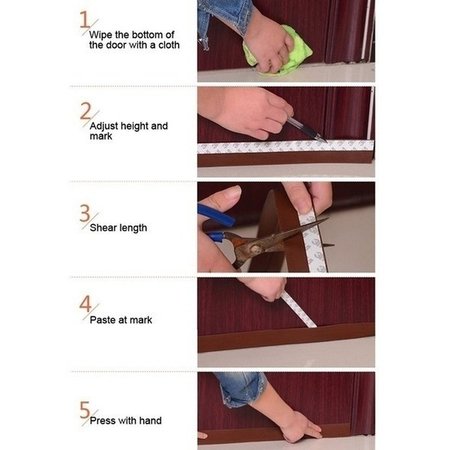 1
Wipe the bottom of the door with a cloth

2
Adjust height and mark

3
Shear length

4
Paste at mark

5
Press with hand