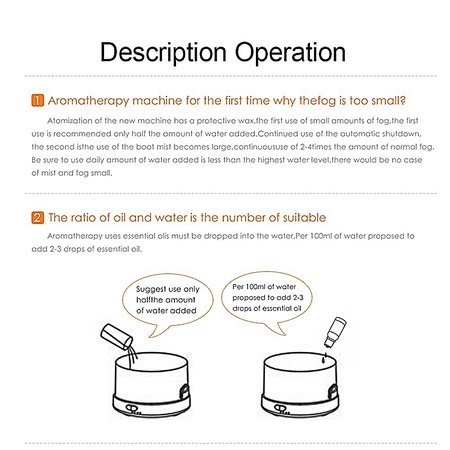 Description Operation

1 Aromatherapy machine for the first time why thefog is too small?

Atomization of the new machine has a protective wax,the first use of small amounts of fog,the first use is recommended only half the amount of water added.Continued use of the automatic shutdown, the second isthe use of the boot mist becomes large,continuoususe of 2-4times the amount of normal fog. Be sure to use daily amount of water added is less than the highest water level,there would be no case of mist and fog small.

2 The ratio of oil and water is the number of suitable

Aromatherapy uses essential olis must be dropped into the water.Per 100ml of water proposed to add 2-3 drops of essential oil.

Suggest use only halfthe amount of water added

Per 100ml of water proposed to add 2-3 drops of essential oil