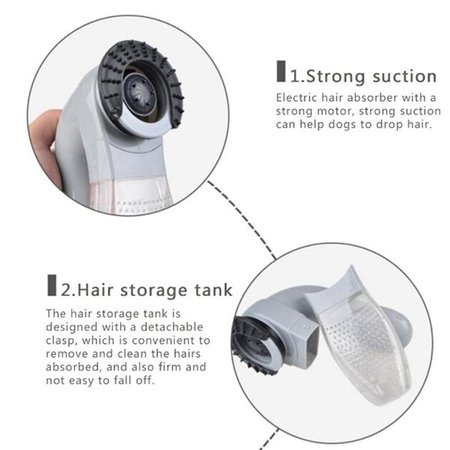 1.Strong suction

Electric hair absorber with a strong motor, strong suction can help dogs to drop hair.

2.Hair storage tank

The hair storage tank is designed with a detachable clasp, which is convenient to remove and clean the hairs absorbed, and also firm and not easy to fall off.