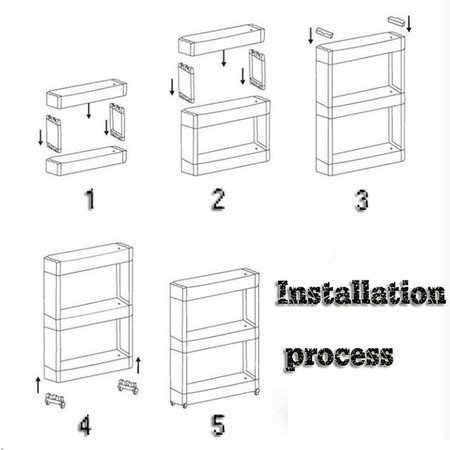 1

2

3

4

5

Installation

process